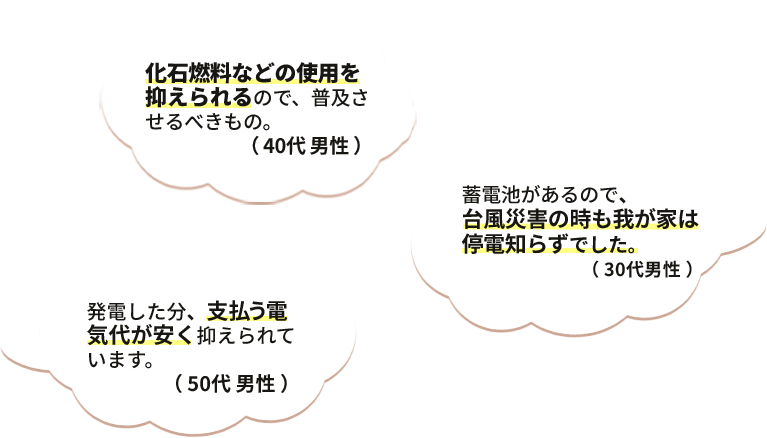 化石燃料などの使用を抑えられるので、普及させるべきもの。
（40代 男性）

蓄電池があるので、台風災害の時も我が家は停電知らずでした。
（30代男性）

発電した分、支払う電気代が安く抑えられています。
（50代 男性）